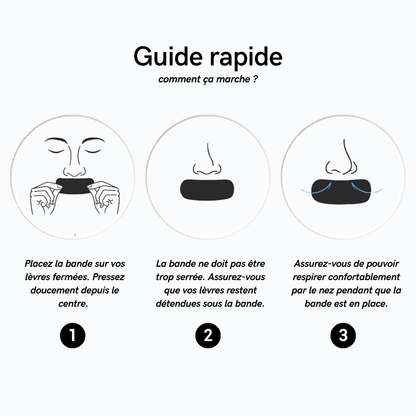 Guide rapide

comment ça marche ?

Placez la bande sur vos lèvres fermées. Pressez doucement depuis le centre.

1

La bande ne doit pas être trop serrée. Assurez-vous que vos lèvres restent détendues sous la bande.

2

Assurez-vous de pouvoir respirer confortablement par le nez pendant que la bande est en place.

3