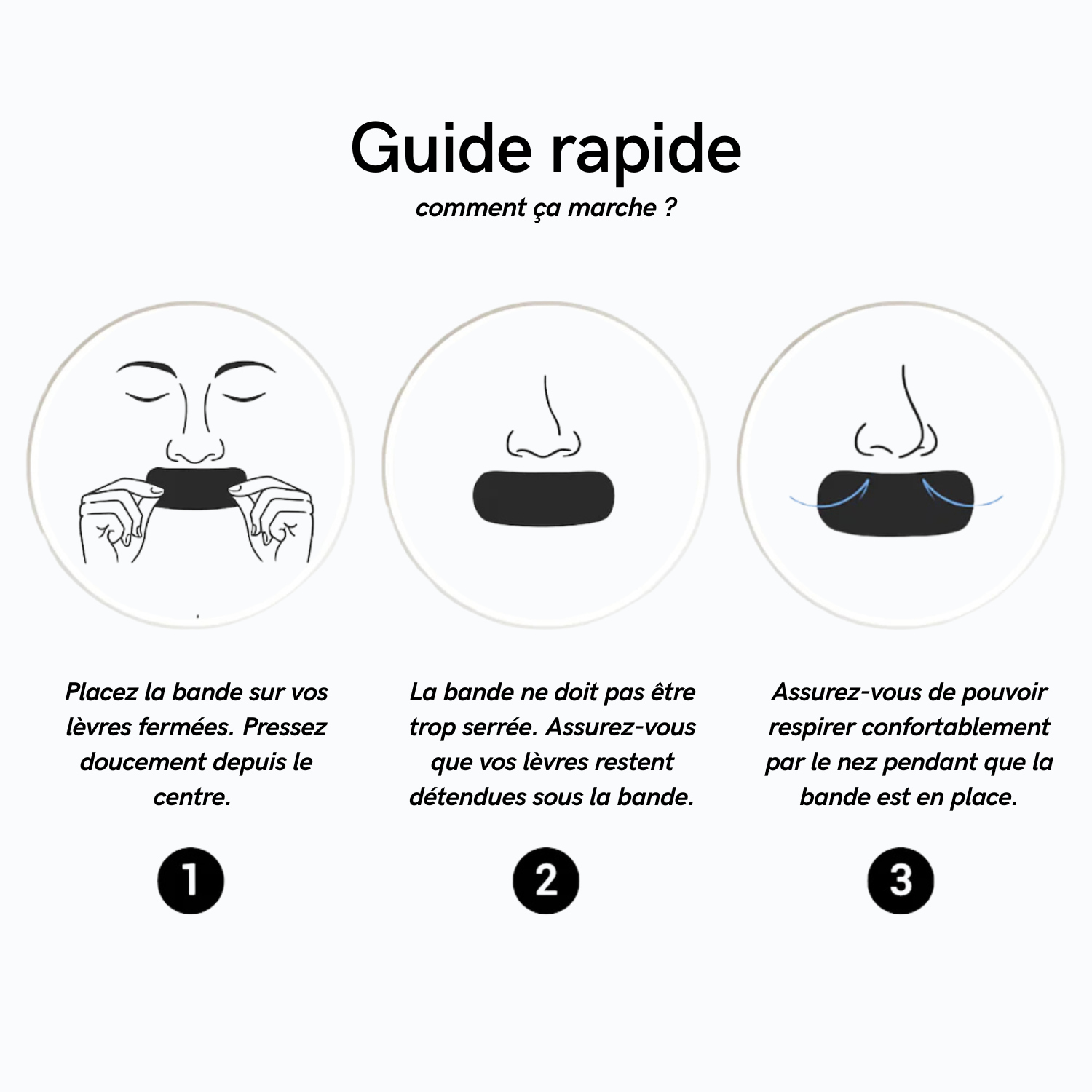 Guide rapide
comment ça marche ?

Placez la bande sur vos lèvres fermées. Pressez doucement depuis le centre.

1

La bande ne doit pas être trop serrée. Assurez-vous que vos lèvres restent détendues sous la bande.

2

Assurez-vous de pouvoir respirer confortablement par le nez pendant que la bande est en place.

3