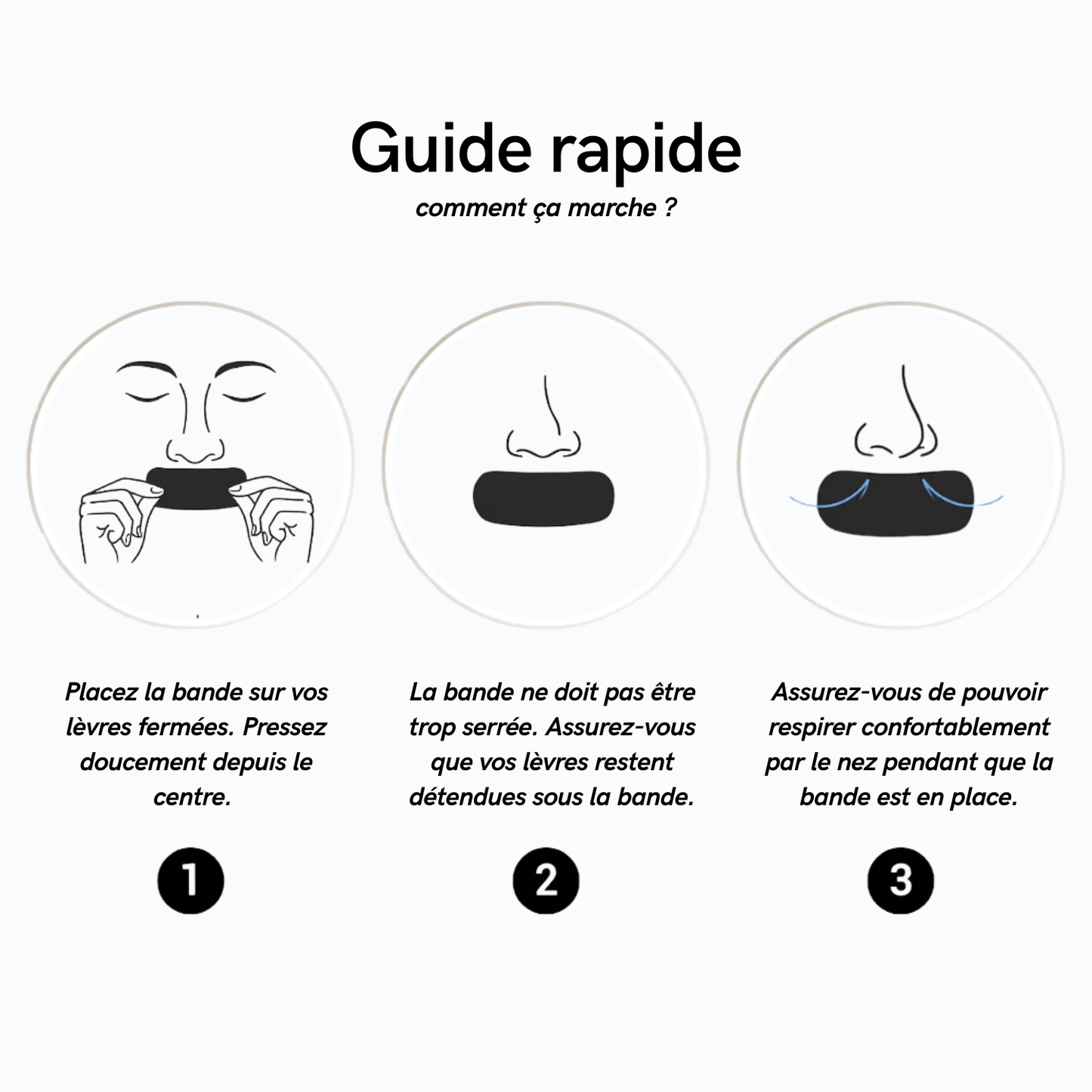 Guide rapide
comment ça marche ?

Placez la bande sur vos lèvres fermées. Pressez doucement depuis le centre.

1

La bande ne doit pas être trop serrée. Assurez-vous que vos lèvres restent détendues sous la bande.

2

Assurez-vous de pouvoir respirer confortablement par le nez pendant que la bande est en place.

3